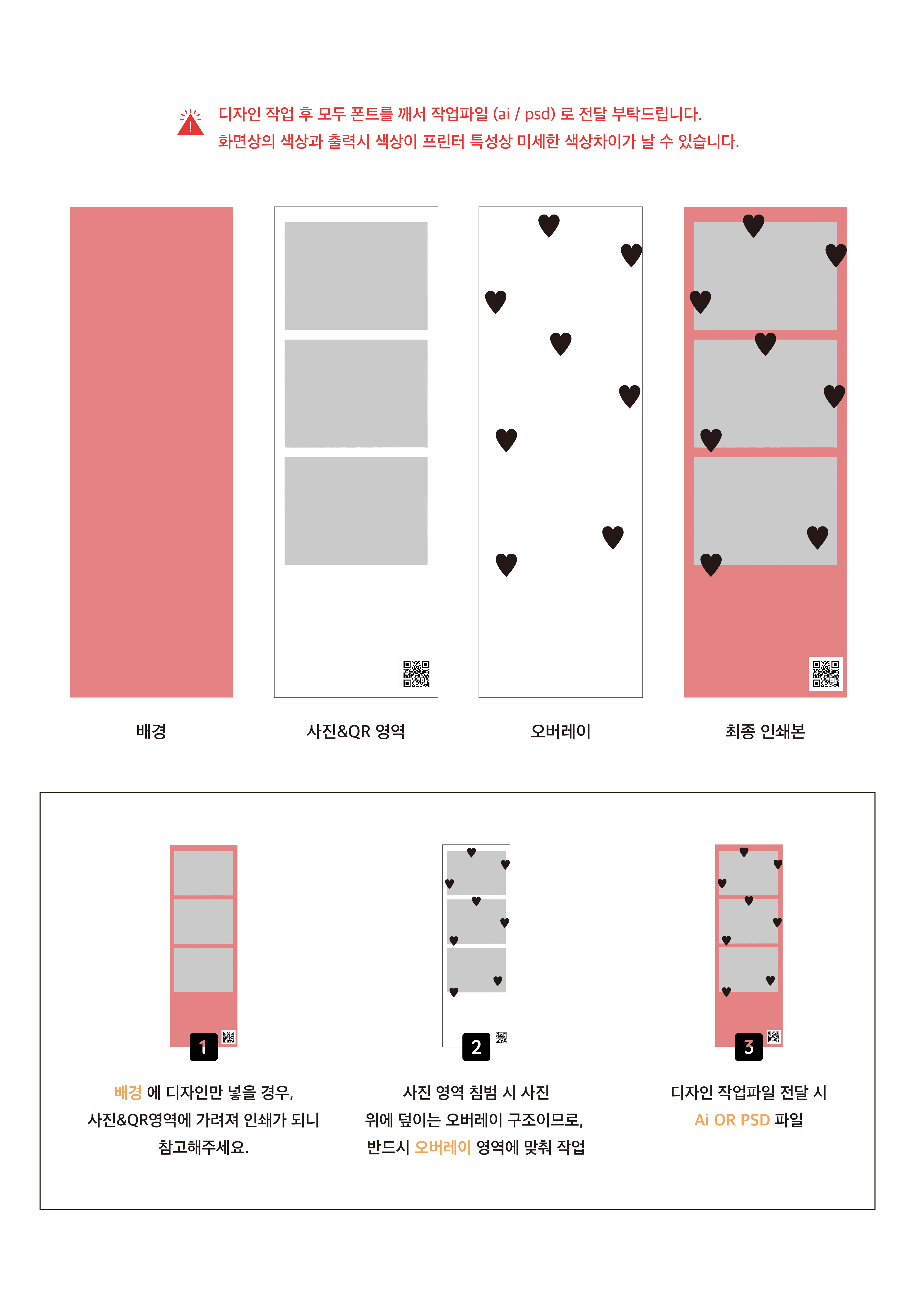 디자인 작업 후 모두 폰트를 깨서 작업파일 (ai / psd) 로 전달 부탁드립니다.
화면상의 색상과 출력시 색상이 프린터 특성상 미세한 색상차이가 날 수 있습니다.

배경

사진&QR 영역

오버레이

최종 인쇄본

1

배경 에 디자인만 넣을 경우, 사진&QR영역에 가려져 인쇄가 되니 참고해주세요.

2

사진 영역 침범 시 사진 위에 덮이는 오버레이 구조이므로, 반드시 오버레이 영역에 맞춰 작업

3

디자인 작업파일 전달 시 Ai OR PSD 파일