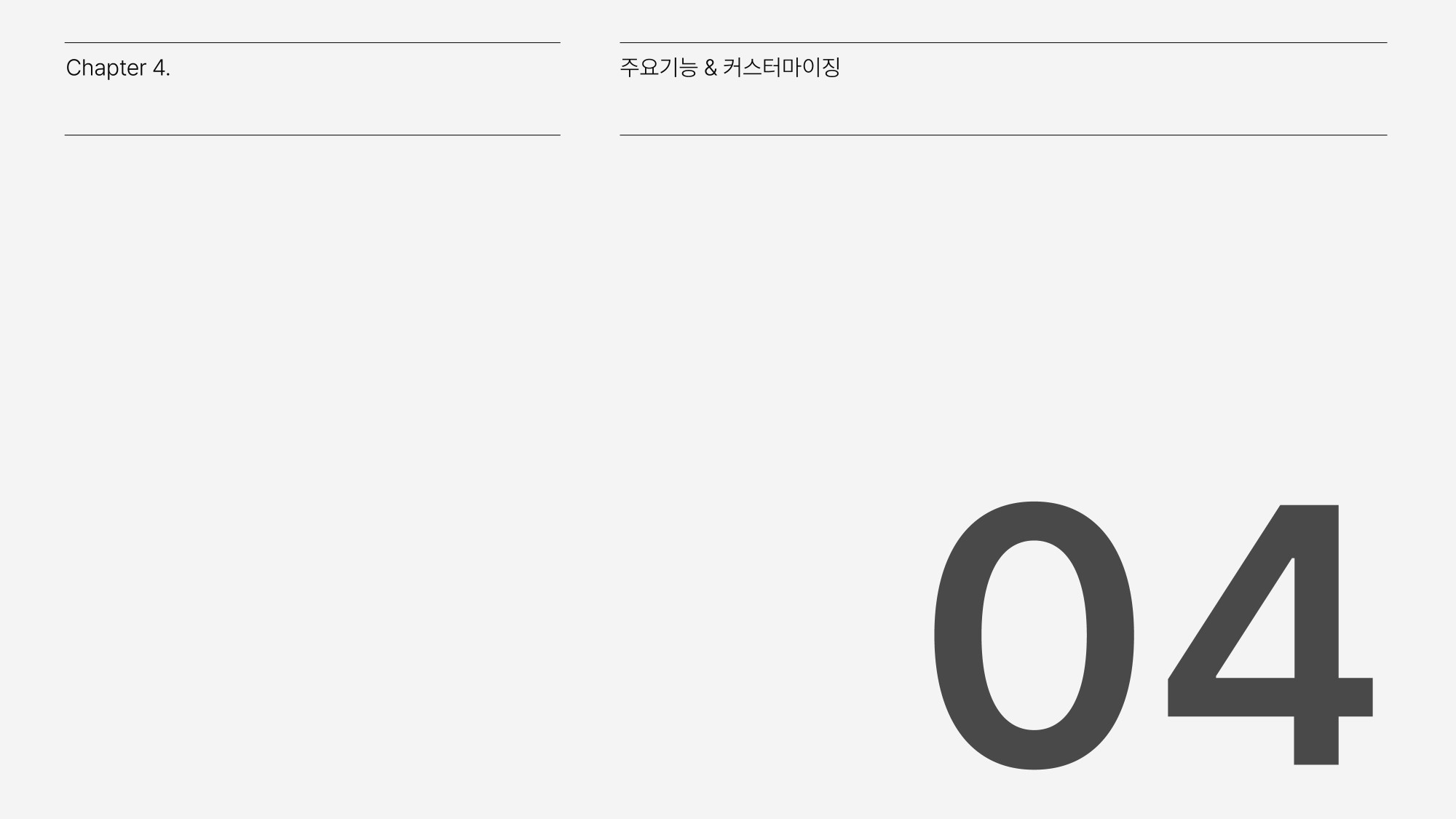 Chapter 4.

주요기능 & 커스터마이징

04